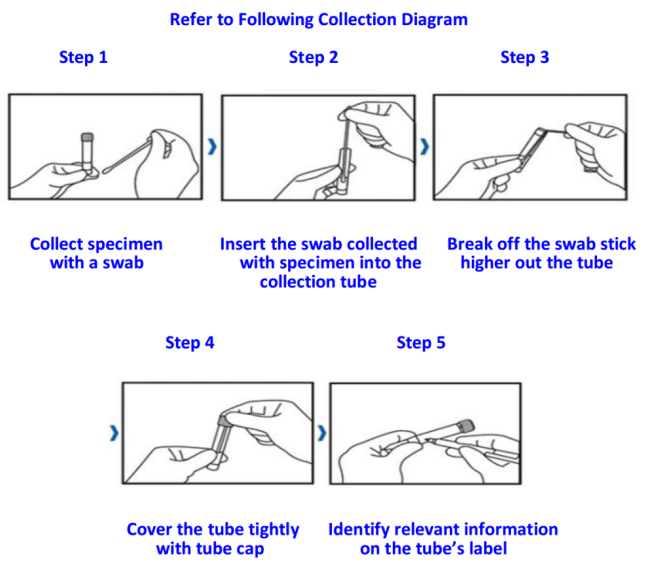 Refer to Following Collection Diagram

Step 1

Collect specimen with a swab

Step 2

Insert the swab collected with specimen into the collection tube

Step 3

Break off the swab stick higher out the tube

Step 4

Cover the tube tightly with tube cap

Step 5

Identify relevant information on the tube's label